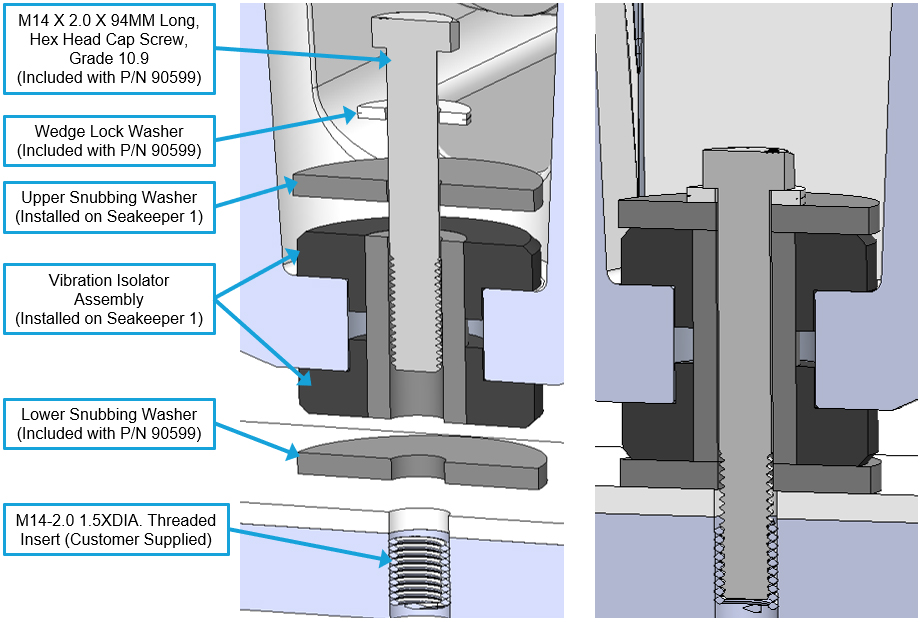 M14 X 2.0 X 94MM Long, Hex Head Cap Screw, Grade 10.9 (Included with P/N 90599)

Wedge Lock Washer (Included with P/N 90599)

Upper Snubbing Washer (Installed on Seakeeper 1)

Vibration Isolator Assembly (Installed on Seakeeper 1)

Lower Snubbing Washer (Included with P/N 90599)

M14-2.0 1.5XDIA. Threaded Insert (Customer Supplied)