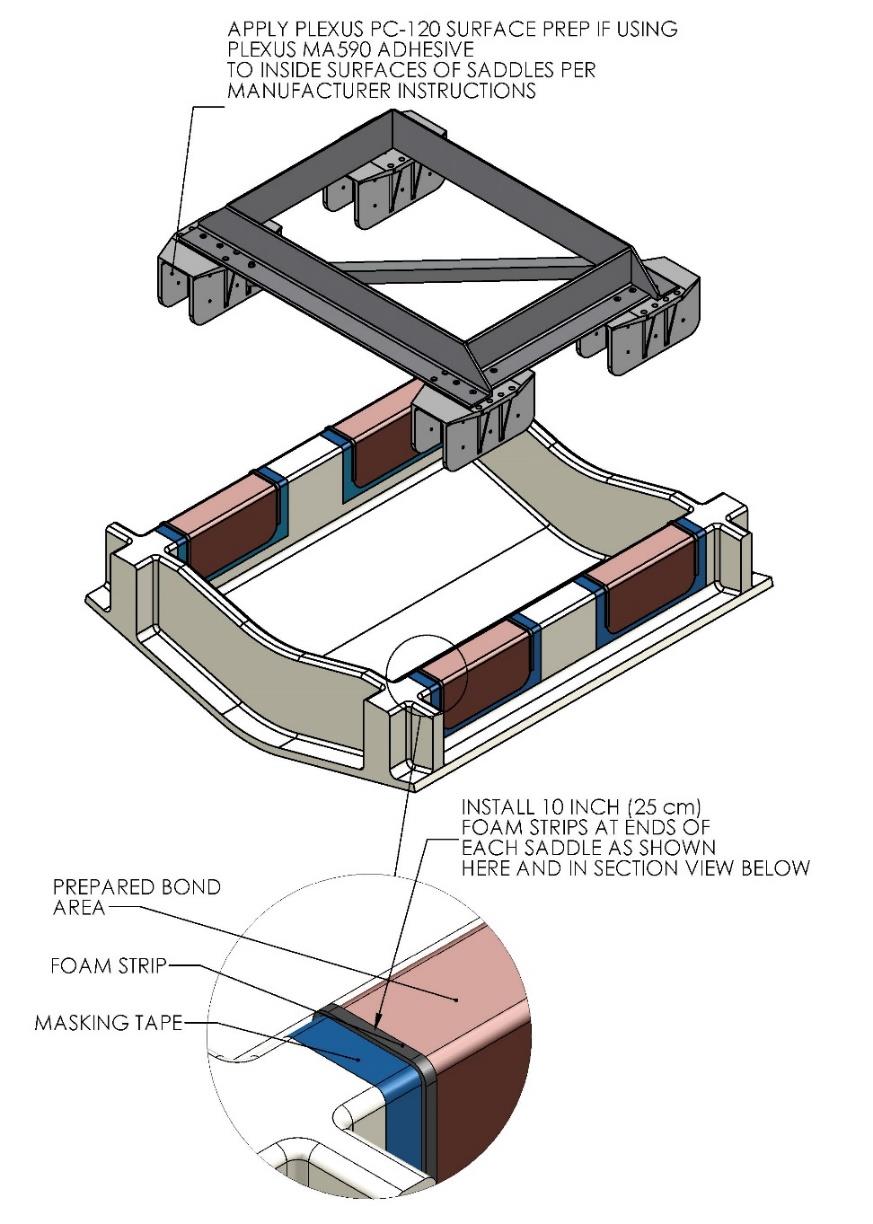 APPLY PLEXUS PC-120 SURFACE PREP IF USING PLEXUS MA590 ADHESIVE TO INSIDE SURFACES OF SADDLES PER MANUFACTURER INSTRUCTIONS

INSTALL 10 INCH (25 cm) FOAM STRIPS AT ENDS OF EACH SADDLE AS SHOWN HERE AND IN SECTION VIEW BELOW

PREPARED BOND AREA

FOAM STRIP

MASKING TAPE