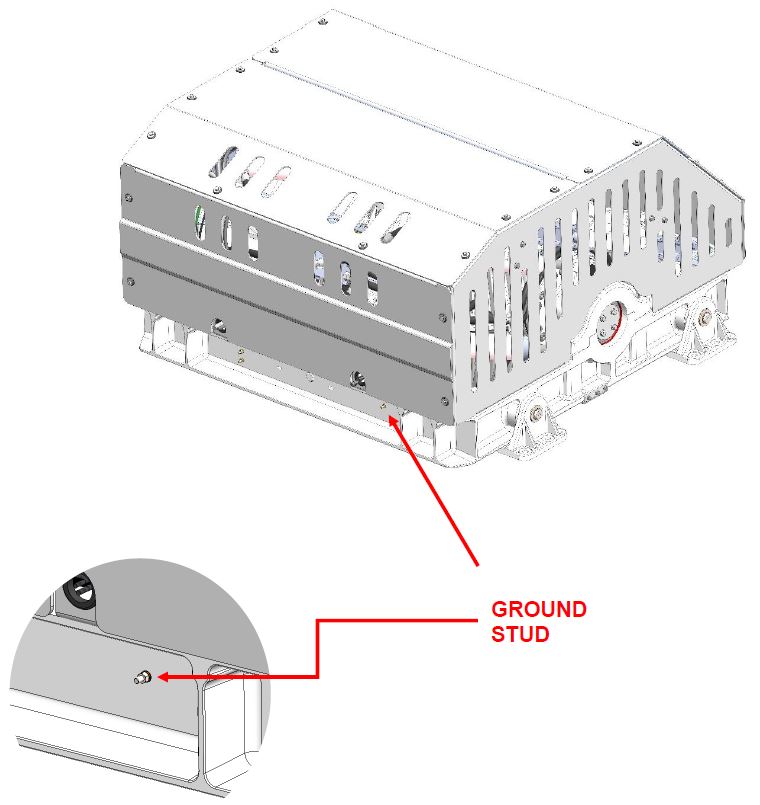 GROUND STUD