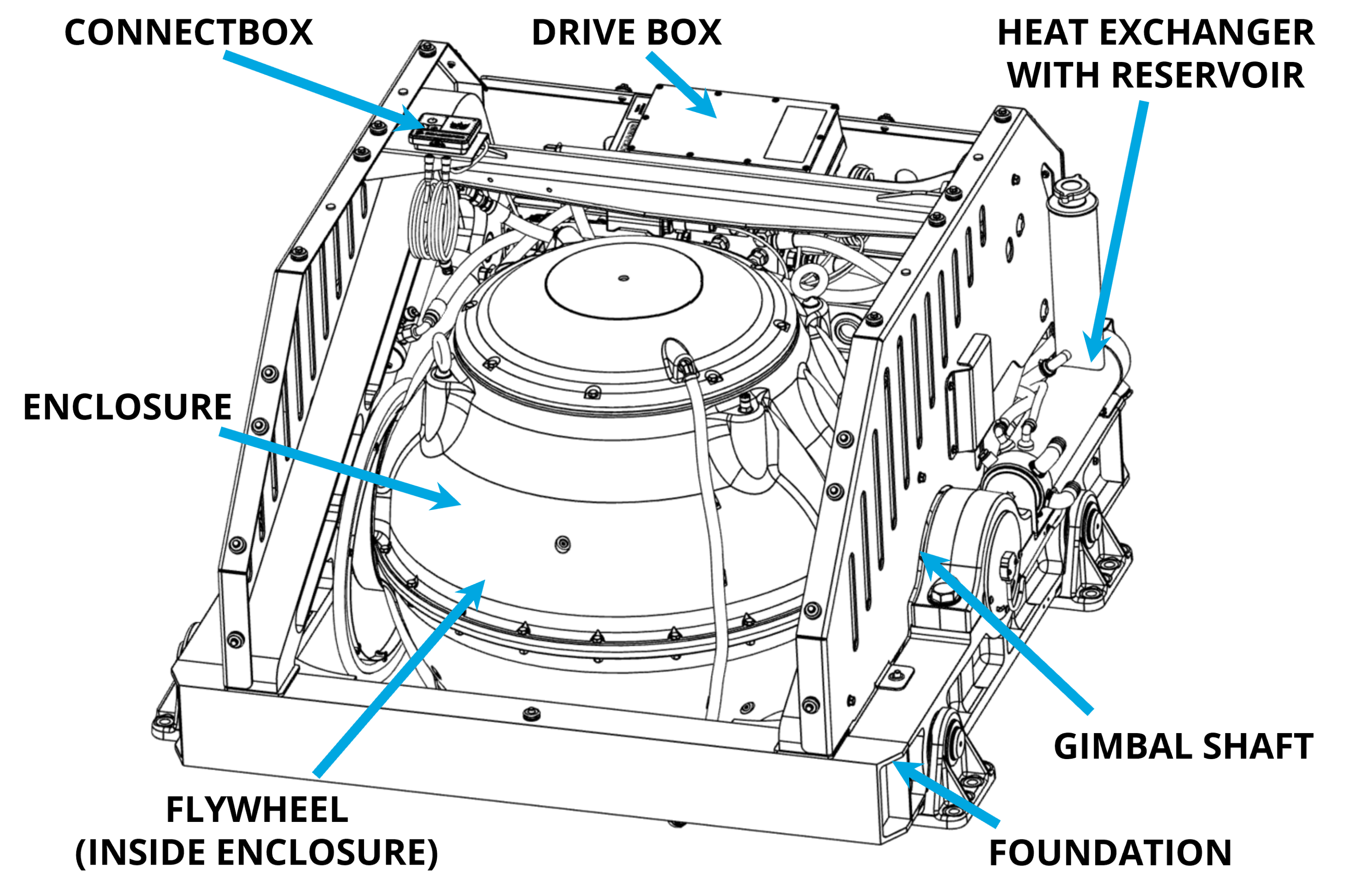 CONNECTBOX

DRIVE BOX

HEAT EXCHANGER WITH RESERVOIR

ENCLOSURE

GIMBAL SHAFT

FLYWHEEL (INSIDE ENCLOSURE)

FOUNDATION