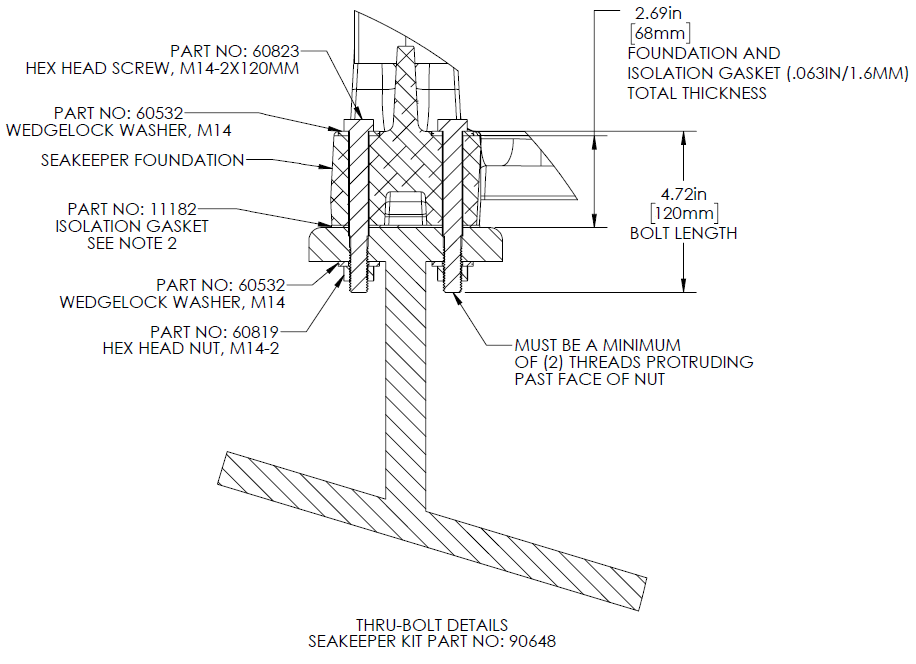 PART NO: 60823
HEX HEAD SCREW, M14-2X120MM

PART NO: 60532
WEDGELOCK WASHER, M14

SEAKEEPER FOUNDATION

PART NO: 11182
ISOLATION GASKET
SEE NOTE 2

PART NO: 60532
WEDGELOCK WASHER, M14

PART NO: 60819
HEX HEAD NUT, M14-2

2.69in
[68mm]
FOUNDATION AND
ISOLATION GASKET (.063IN/1.6MM)
TOTAL THICKNESS

4.72in
[120mm]
BOLT LENGTH

MUST BE A MINIMUM
OF (2) THREADS PROTRUDING
PAST FACE OF NUT

THRU-BOLT DETAILS
SEAKEEPER KIT PART NO: 90648