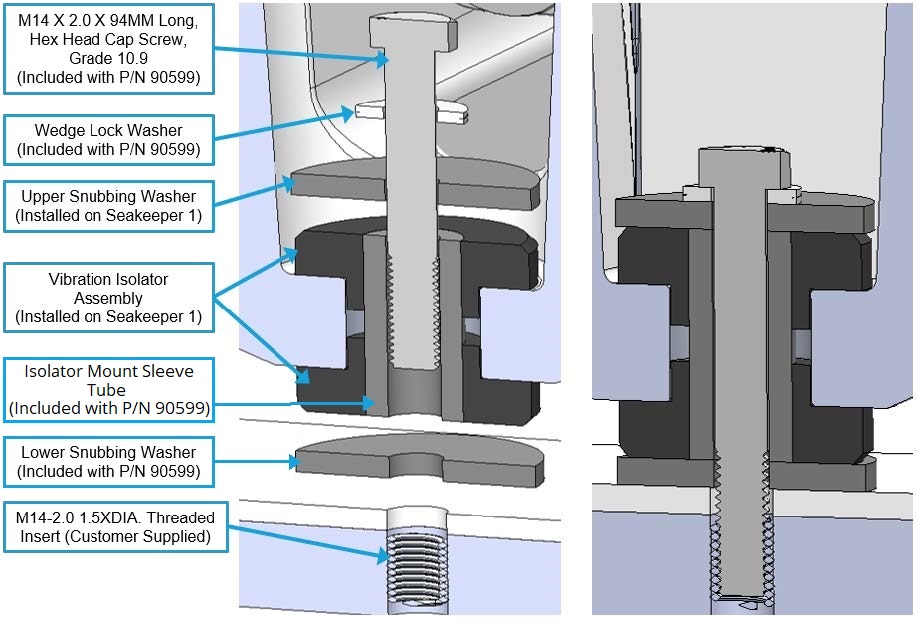 M14 X 2.0 X 94MM Long, Hex Head Cap Screw, Grade 10.9 (Included with P/N 90599)

Wedge Lock Washer (Included with P/N 90599)

Upper Snubbing Washer (Installed on Seakeeper 1)

Vibration Isolator Assembly (Installed on Seakeeper 1)

Isolator Mount Sleeve Tube (Included with P/N 90599)

Lower Snubbing Washer (Included with P/N 90599)

M14-2.0 1.5XDIA. Threaded Insert (Customer Supplied)