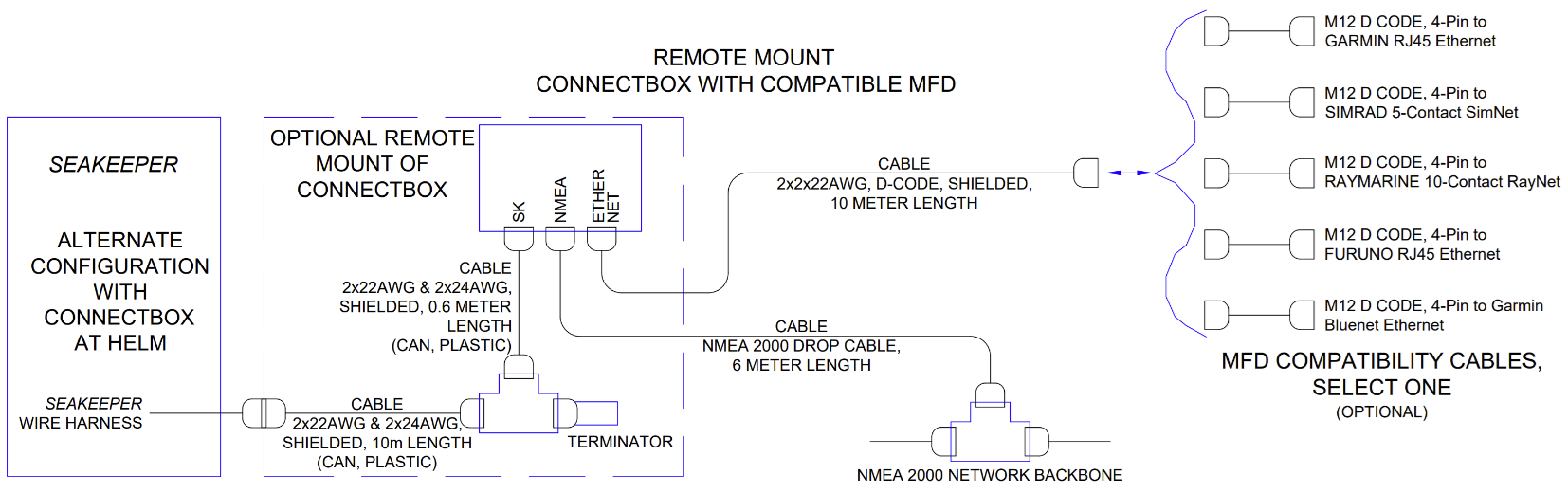 REMOTE MOUNT
CONNECTBOX WITH COMPATIBLE MFD

SEAKEEPER

ALTERNATE CONFIGURATION WITH CONNECTBOX AT HELM

SEAKEEPER
WIRE HARNESS

OPTIONAL REMOTE MOUNT OF CONNECTBOX

SK

NMEA

ETHER NET

CABLE
2x22AWG & 2x24AWG, SHIELDED, 0.6 METER LENGTH
(CAN, PLASTIC)

CABLE
2x22AWG & 2x24AWG, SHIELDED, 10m LENGTH
(CAN, PLASTIC)

TERMINATOR

CABLE
2x2x22AWG, D-CODE, SHIELDED, 10 METER LENGTH

CABLE
NMEA 2000 DROP CABLE, 6 METER LENGTH

NMEA 2000 NETWORK BACKBONE

M12 D CODE, 4-Pin to
GARMIN RJ45 Ethernet

M12 D CODE, 4-Pin to
SIMRAD 5-Contact SimNet

M12 D CODE, 4-Pin to
RAYMARINE 10-Contact RayNet

M12 D CODE, 4-Pin to
FURUNO RJ45 Ethernet

M12 D CODE, 4-Pin to Garmin
Bluenet Ethernet

MFD COMPATIBILITY CABLES, SELECT ONE
(OPTIONAL)