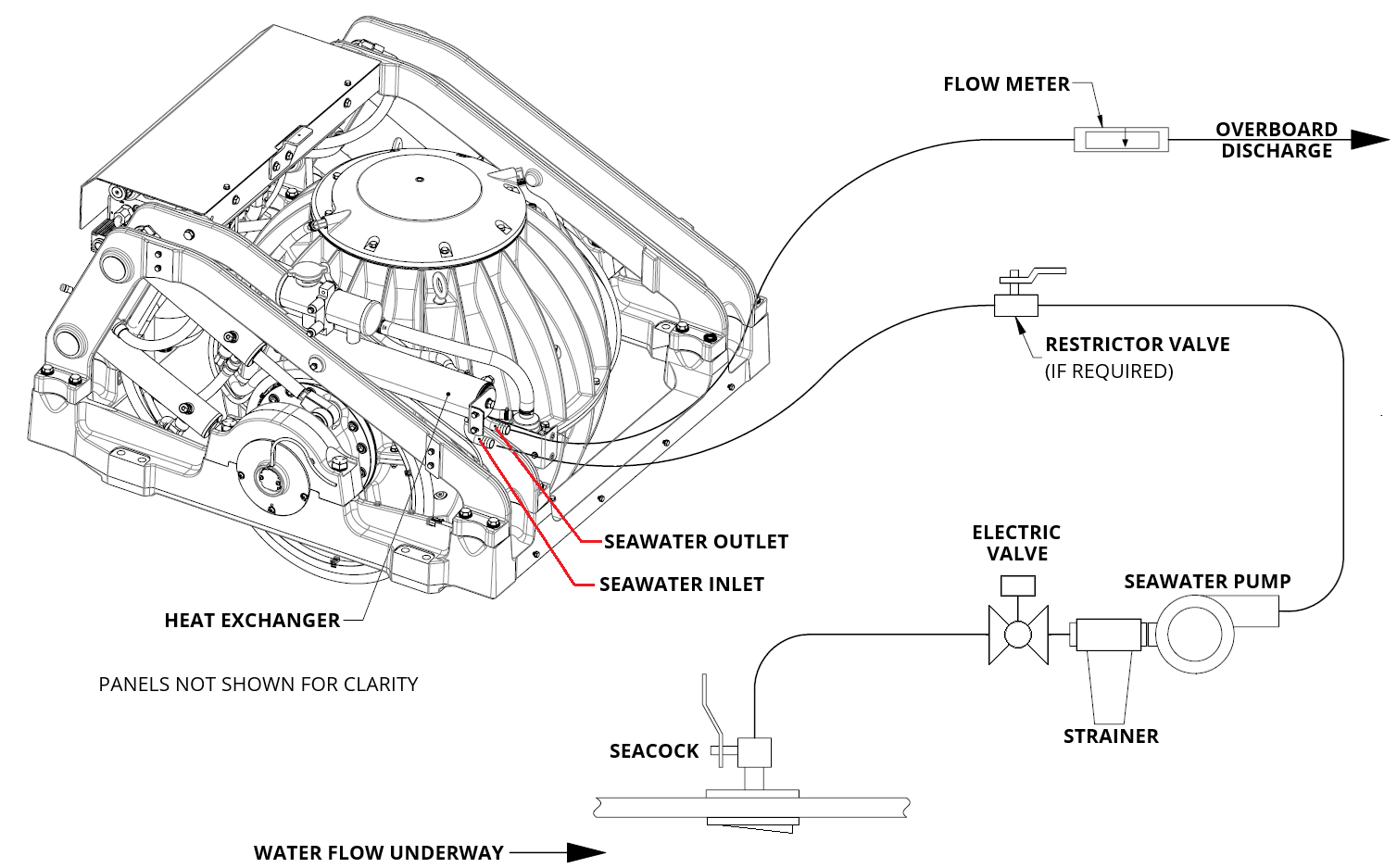 FLOW METER

OVERBOARD DISCHARGE

RESTRICTOR VALVE
(IF REQUIRED)

SEAWATER OUTLET

SEAWATER INLET

HEAT EXCHANGER

PANELS NOT SHOWN FOR CLARITY

ELECTRIC VALVE

SEAWATER PUMP

STRAINER

SEACOCK

WATER FLOW UNDERWAY