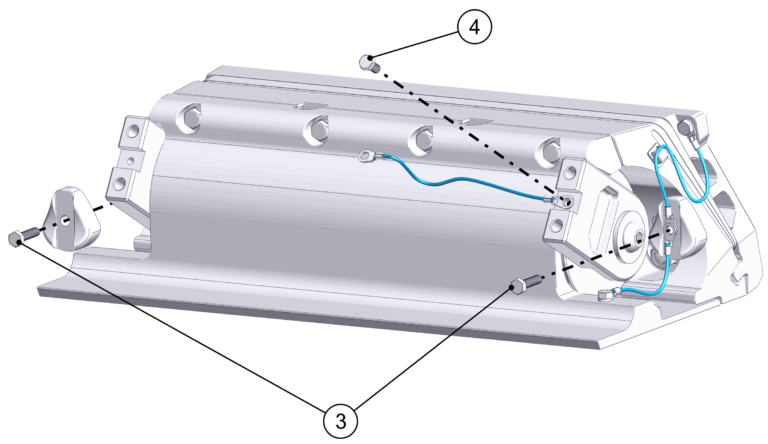 4

3