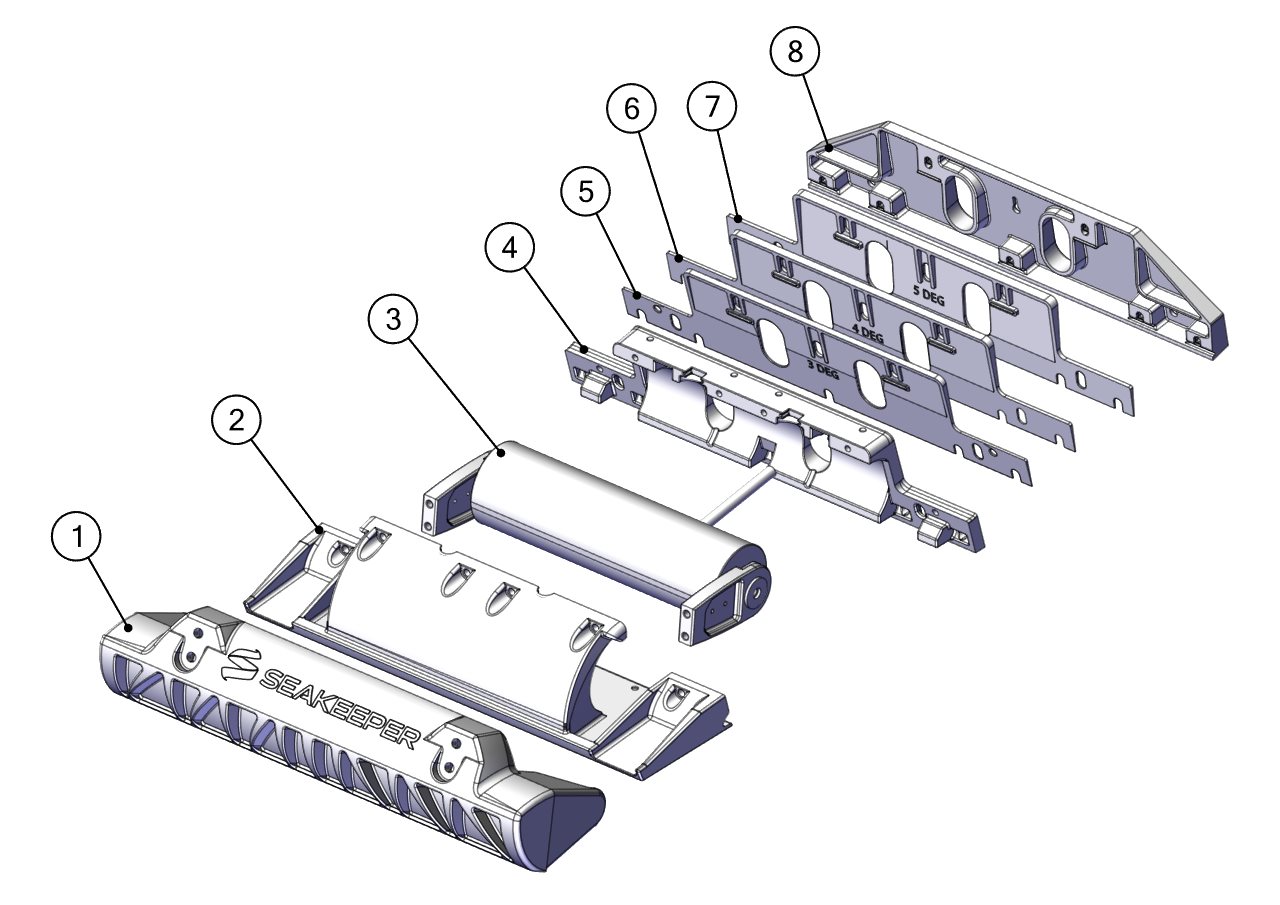 8
7
6
5
4
3
2
1
5 DEG
4 DEG
3 DEG
SEAKEEPER